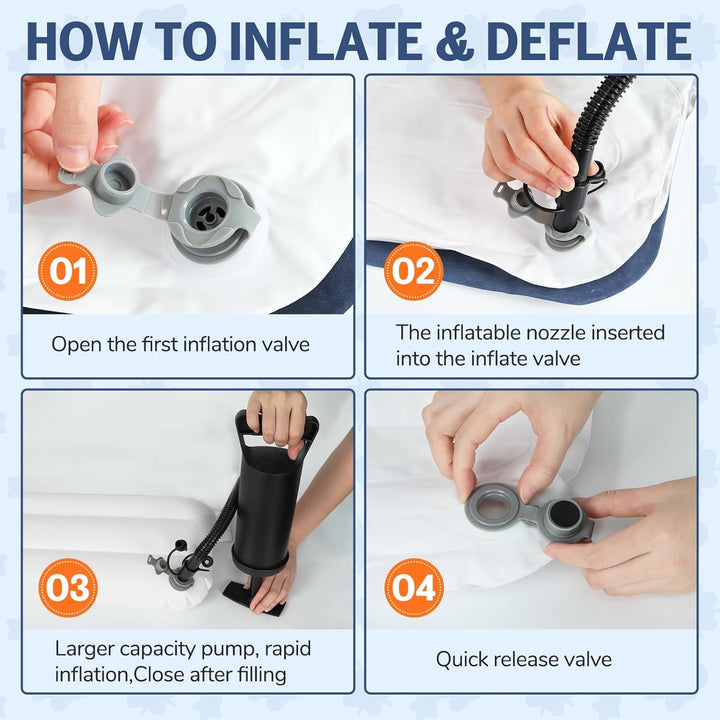 HOW TO INFLATE & DEFLATE

01

Open the first inflation valve

02

The inflatable nozzle inserted into the inflate valve

03

Larger capacity pump, rapid inflation,Close after filling

04

Quick release valve