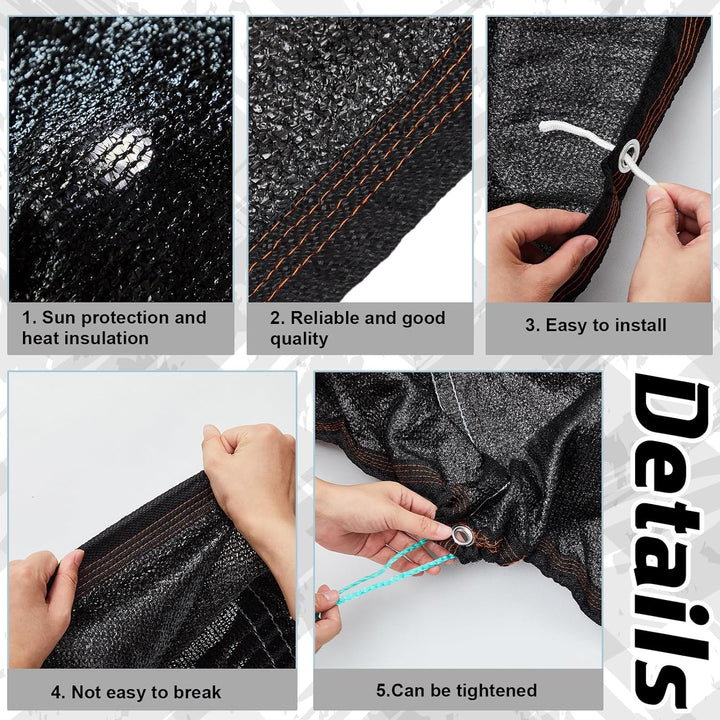 1. Sun protection and heat insulation

2. Reliable and good quality

3. Easy to install

4. Not easy to break

5.Can be tightened

Details