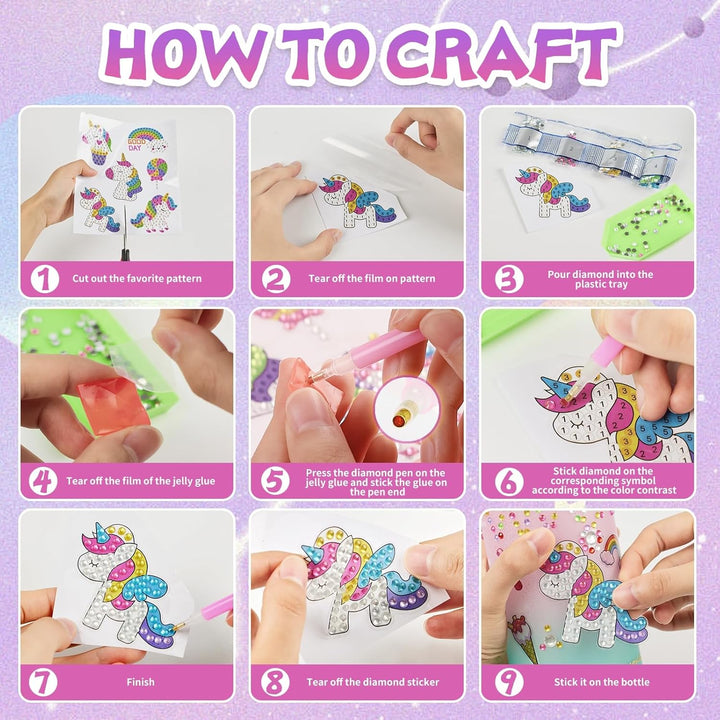 HOW TO CRAFT

GOOD DAY

1 Cut out the favorite pattern

2 Tear off the film on pattern

3 Pour diamond into the plastic tray

4 Tear off the film of the jelly glue

5 Press the diamond pen on the jelly glue and stick the glue on the pen end

6 Stick diamond on the corresponding symbol according to the color contrast

7 Finish

8 Tear off the diamond sticker

9 Stick it on the bottle