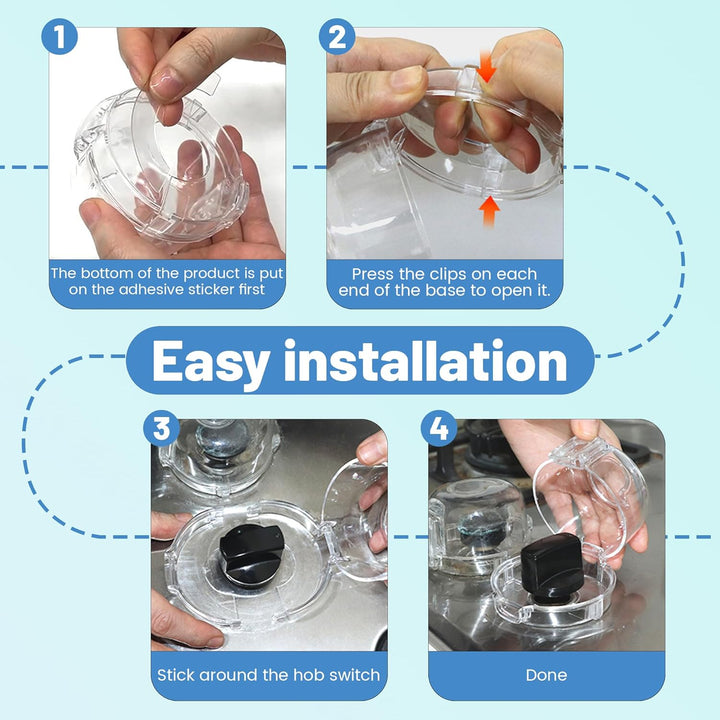 1

The bottom of the product is put on the adhesive sticker first

2

Press the clips on each end of the base to open it.

Easy installation

3

Stick around the hob switch

4

Done