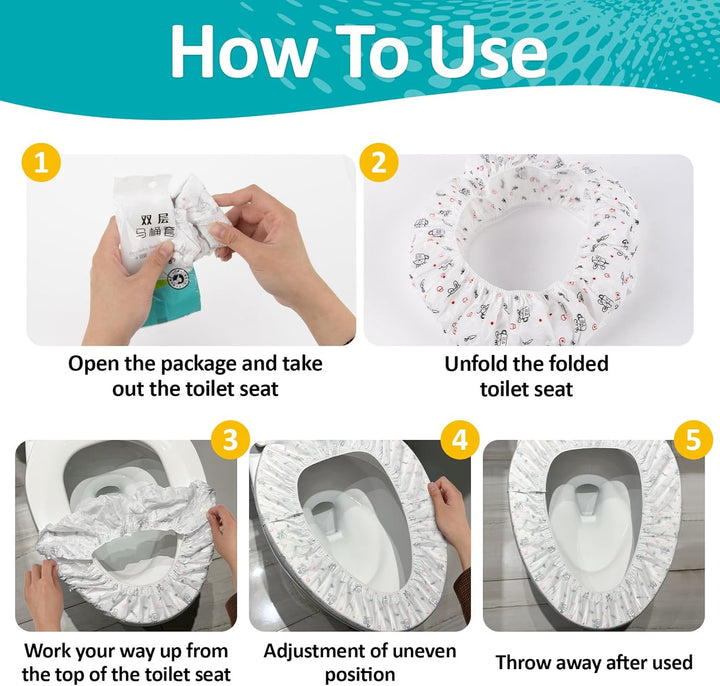 How To Use

1

双层
马桶套

Open the package and take out the toilet seat

2

Unfold the folded toilet seat

3

Work your way up from the top of the toilet seat

4

Adjustment of uneven position

5

Throw away after used