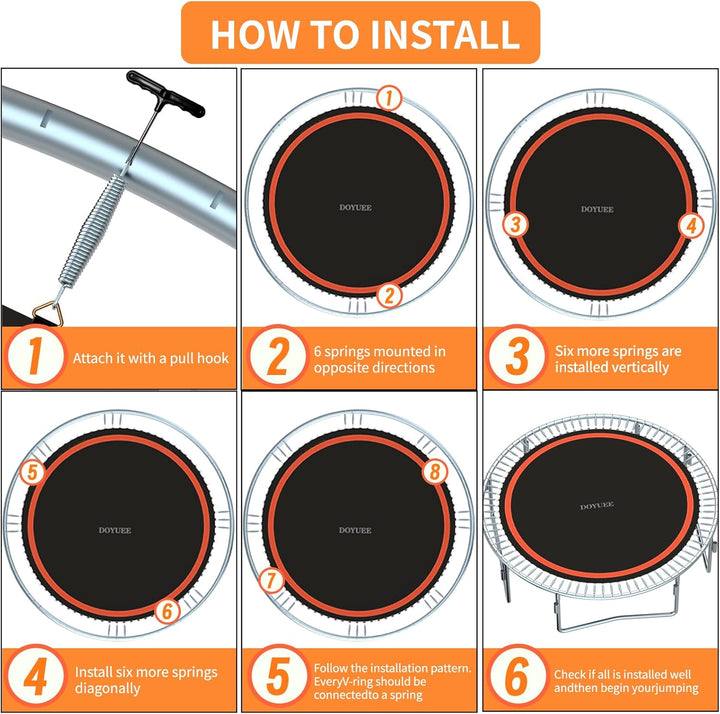 HOW TO INSTALL

1 Attach it with a pull hook

1
DOYUEE
2

2 6 springs mounted in opposite directions

DOYUEE
3
4

3 Six more springs are installed vertically

5
DOYUEE
6

4 Install six more springs diagonally

8
DOYUEE
7

5 Follow the installation pattern. EveryV-ring should be connectedto a spring

DOYUEE

6 Check if all is installed well andthen begin yourjumping