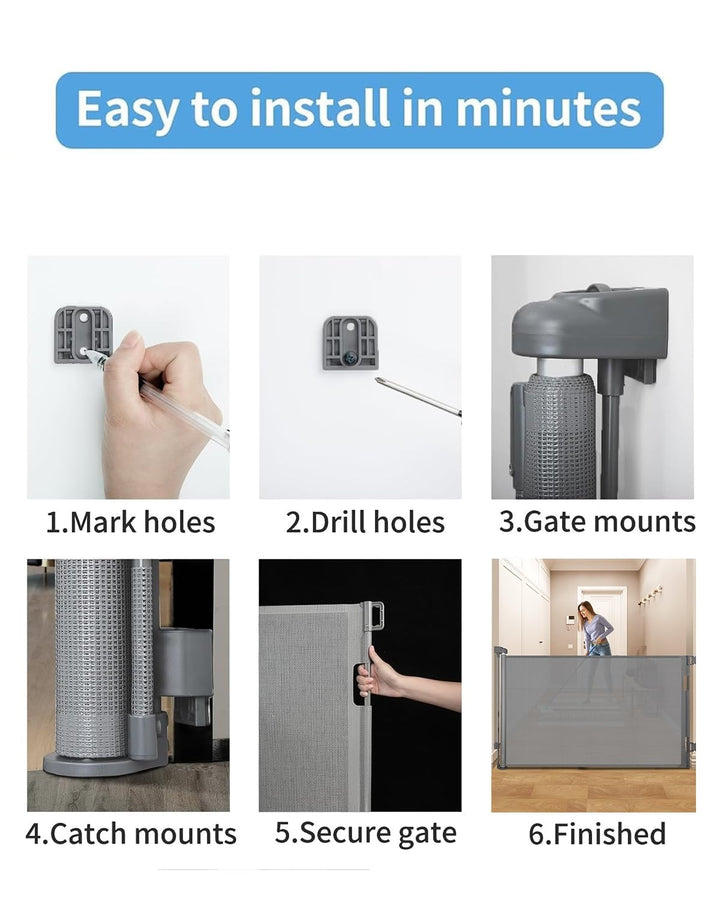 Easy to install in minutes

1.Mark holes

2.Drill holes

3.Gate mounts

4.Catch mounts

5.Secure gate

6.Finished