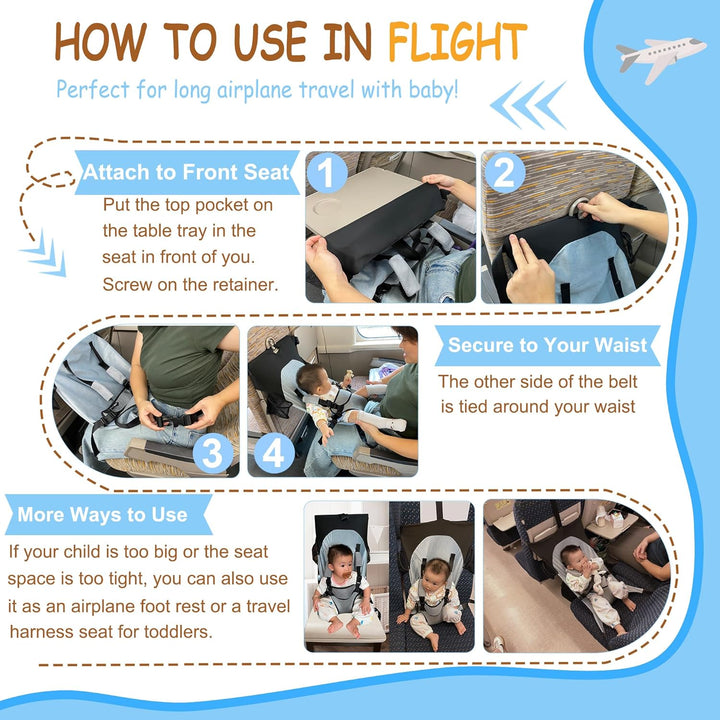 HOW TO USE IN FLIGHT

Perfect for long airplane travel with baby!

Attach to Front Seat

Put the top pocket on the table tray in the seat in front of you. Screw on the retainer.

1

2

3

4

Secure to Your Waist

The other side of the belt is tied around your waist

More Ways to Use

If your child is too big or the seat space is too tight, you can also use it as an airplane foot rest or a travel harness seat for toddlers.