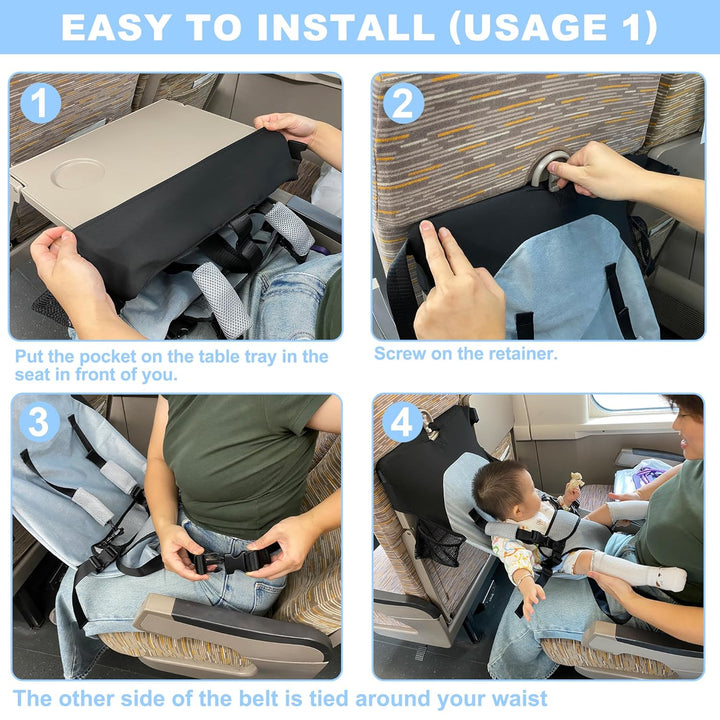 EASY TO INSTALL (USAGE 1)

1

Put the pocket on the table tray in the seat in front of you.

2

Screw on the retainer.

3

4

The other side of the belt is tied around your waist