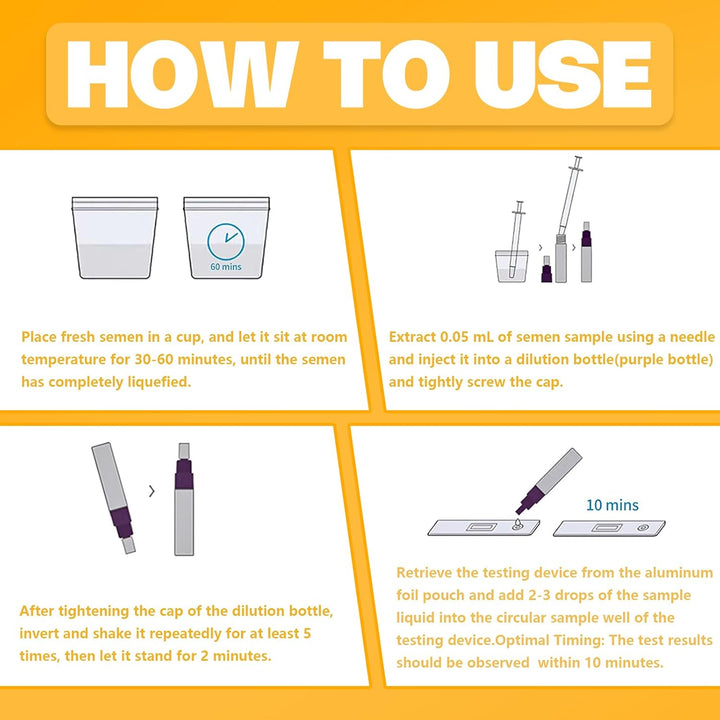 HOW TO USE

60 mins

Place fresh semen in a cup, and let it sit at room temperature for 30-60 minutes, until the semen has completely liquefied.

Extract 0.05 mL of semen sample using a needle and inject it into a dilution bottle(purple bottle) and tightly screw the cap.

After tightening the cap of the dilution bottle, invert and shake it repeatedly for at least 5 times, then let it stand for 2 minutes.

10 mins

Retrieve the testing device from the aluminum foil pouch and add 2-3 drops of the sample liquid into the circular sample well of the testing device.Optimal Timing: The test results should be observed within 10 minutes.