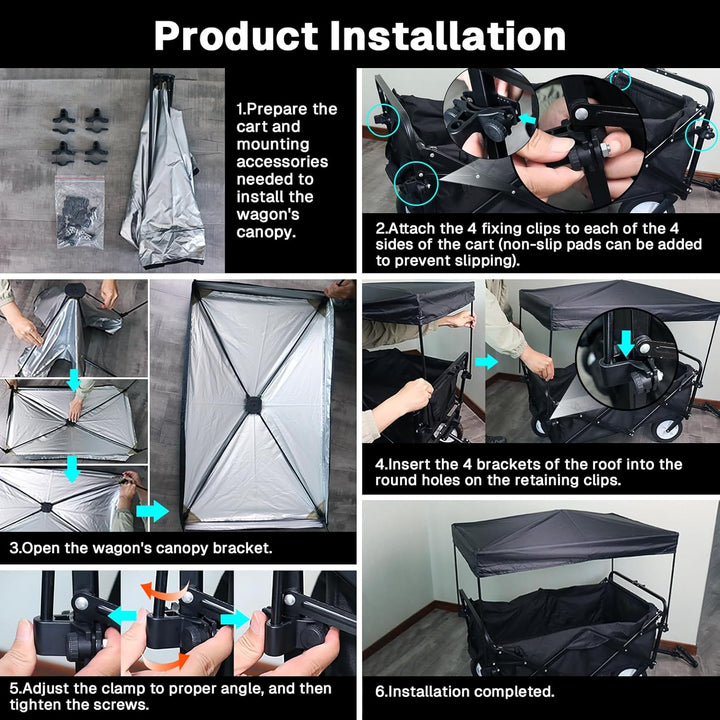 Product Installation

1.Prepare the cart and mounting accessories needed to install the wagon's canopy.

2.Attach the 4 fixing clips to each of the 4 sides of the cart (non-slip pads can be added to prevent slipping).

3.Open the wagon's canopy bracket.

4.Insert the 4 brackets of the roof into the round holes on the retaining clips.

5.Adjust the clamp to proper angle, and then tighten the screws.

6.Installation completed.