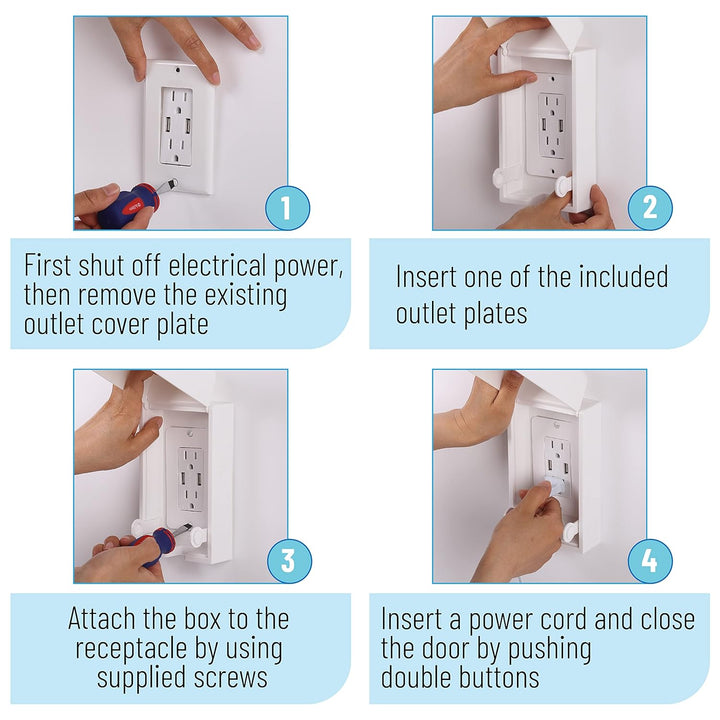 1

First shut off electrical power, then remove the existing outlet cover plate

2

Insert one of the included outlet plates

3

Attach the box to the receptacle by using supplied screws

4

Insert a power cord and close the door by pushing double buttons