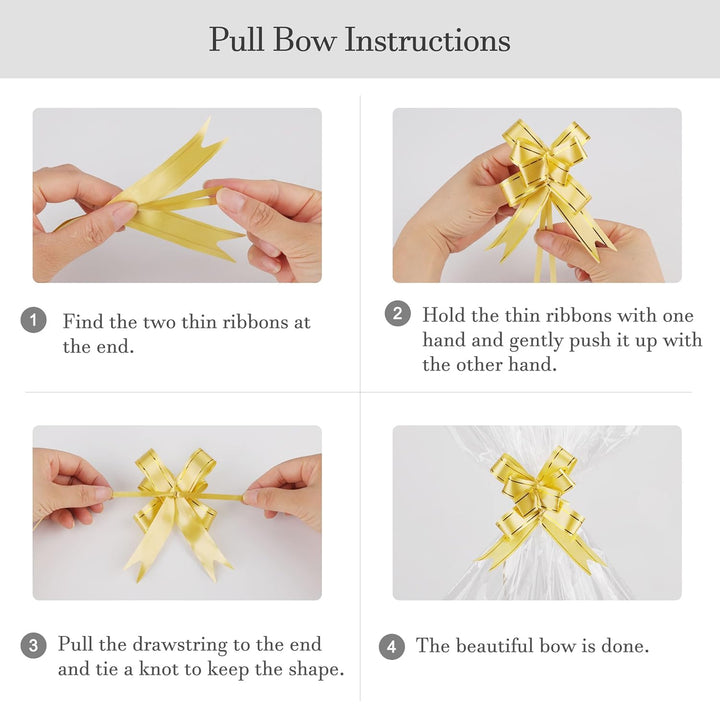 Pull Bow Instructions

1 Find the two thin ribbons at the end.

2 Hold the thin ribbons with one hand and gently push it up with the other hand.

3 Pull the drawstring to the end and tie a knot to keep the shape.

4 The beautiful bow is done.