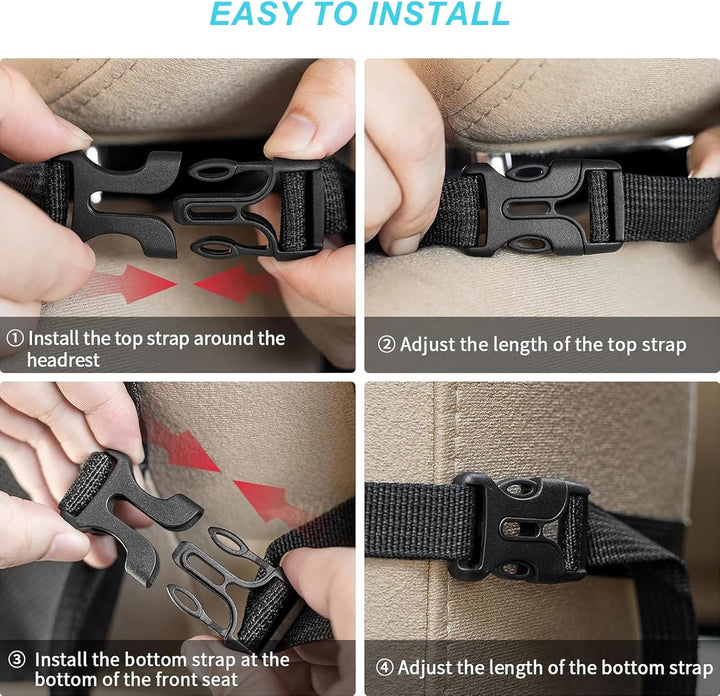 EASY TO INSTALL

① Install the top strap around the headrest

② Adjust the length of the top strap

③ Install the bottom strap at the bottom of the front seat

④ Adjust the length of the bottom strap