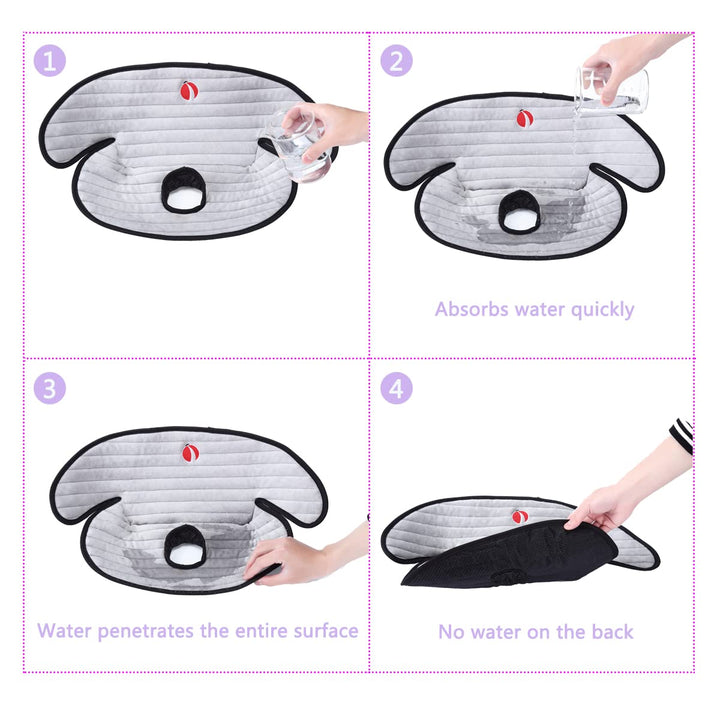 1

2

Absorbs water quickly

3

Water penetrates the entire surface

4

No water on the back