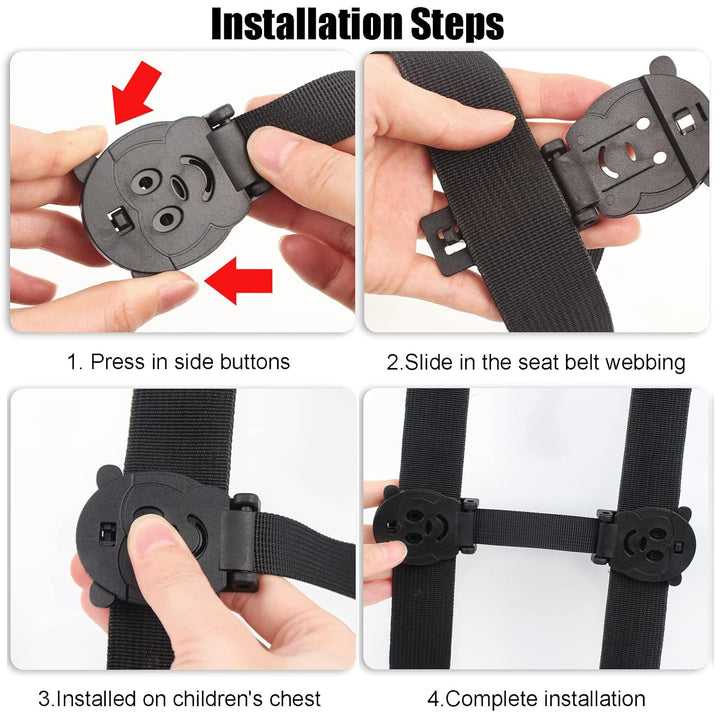 Installation Steps

1. Press in side buttons

2.Slide in the seat belt webbing

3.Installed on children's chest

4.Complete installation