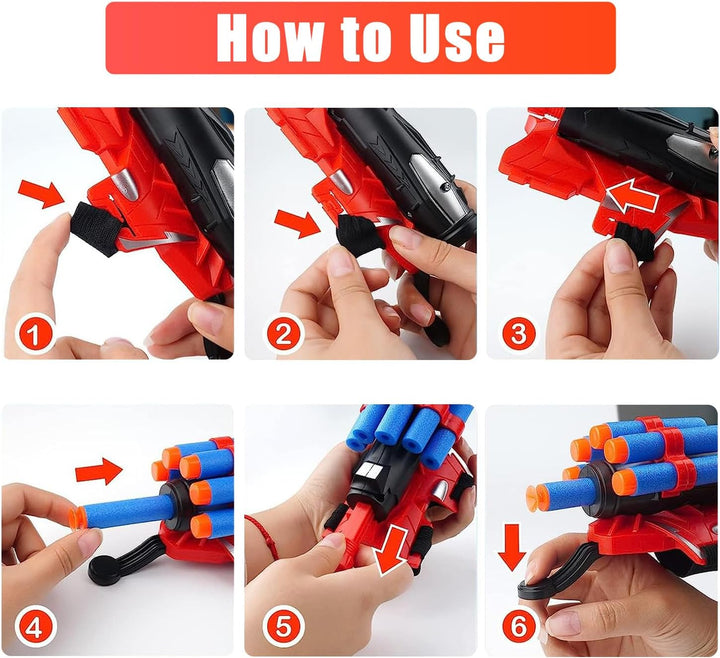 How to Use

1

2

3

4

5

6