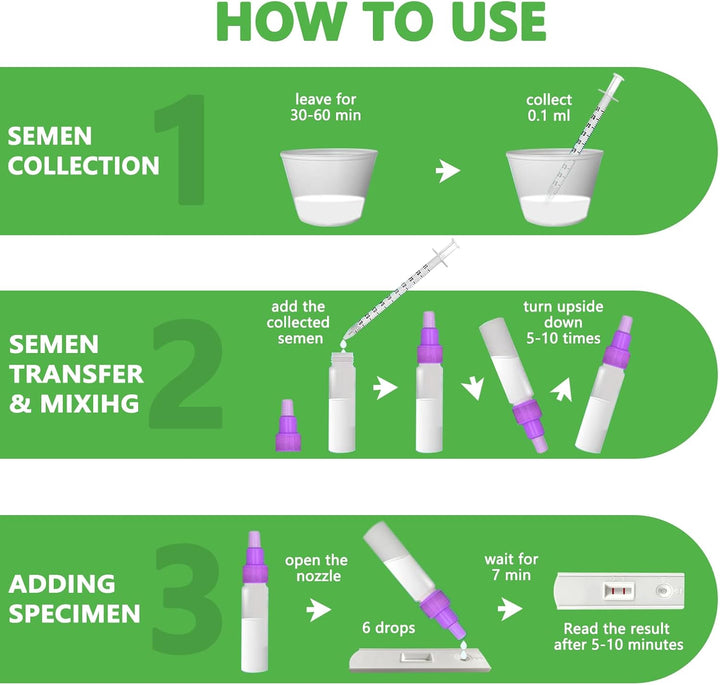 HOW TO USE

SEMEN COLLECTION

1

leave for 30-60 min

collect 0.1 ml

SEMEN TRANSFER & MIXIHG

2

add the collected semen

turn upside down 5-10 times

ADDING SPECIMEN

3

open the nozzle

6 drops

wait for 7 min

Read the result after 5-10 minutes