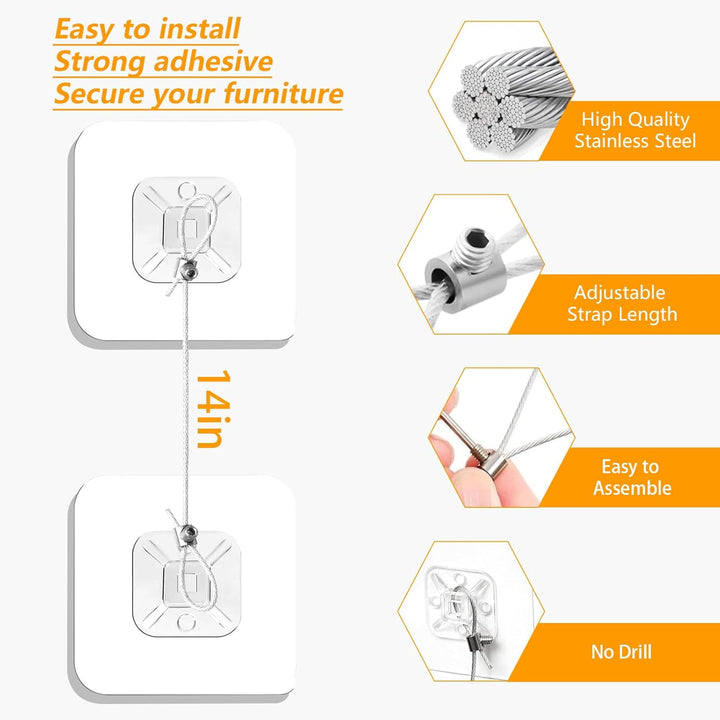 Easy to install
Strong adhesive
Secure your furniture

14in

High Quality
Stainless Steel

Adjustable
Strap Length

Easy to
Assemble

No Drill