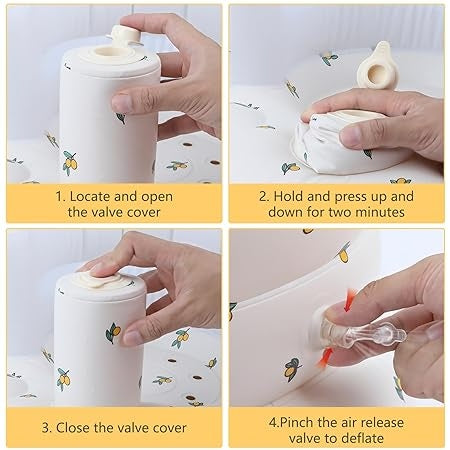 1. Locate and open the valve cover

2. Hold and press up and down for two minutes

3. Close the valve cover

4.Pinch the air release valve to deflate