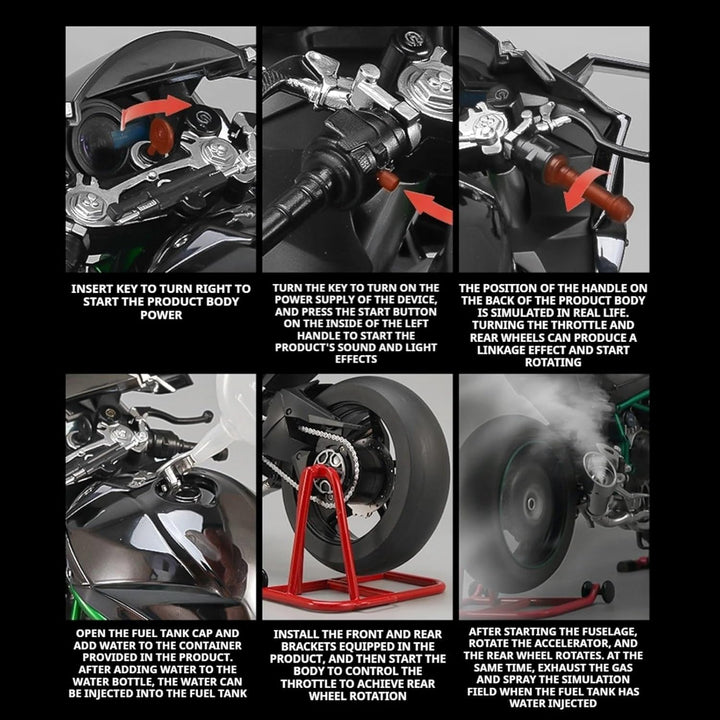 INSERT KEY TO TURN RIGHT TO START THE PRODUCT BODY POWER

TURN THE KEY TO TURN ON THE POWER SUPPLY OF THE DEVICE, AND PRESS THE START BUTTON ON THE INSIDE OF THE LEFT HANDLE TO START THE PRODUCT'S SOUND AND LIGHT EFFECTS

THE POSITION OF THE HANDLE ON THE BACK OF THE PRODUCT BODY IS SIMULATED IN REAL LIFE. TURNING THE THROTTLE AND REAR WHEELS CAN PRODUCE A LINKAGE EFFECT AND START ROTATING

OPEN THE FUEL TANK CAP AND ADD WATER TO THE CONTAINER PROVIDED IN THE PRODUCT. AFTER ADDING WATER TO THE WATER BOTTLE, THE WATER CAN BE INJECTED INTO THE FUEL TANK

INSTALL THE FRONT AND REAR BRACKETS EQUIPPED IN THE PRODUCT, AND THEN START THE BODY TO CONTROL THE THROTTLE TO ACHIEVE REAR WHEEL ROTATION

AFTER STARTING THE FUSELAGE, ROTATE THE ACCELERATOR, AND THE REAR WHEEL ROTATES. AT THE SAME TIME, EXHAUST THE GAS AND SPRAY THE SIMULATION FIELD WHEN THE FUEL TANK HAS WATER INJECTED