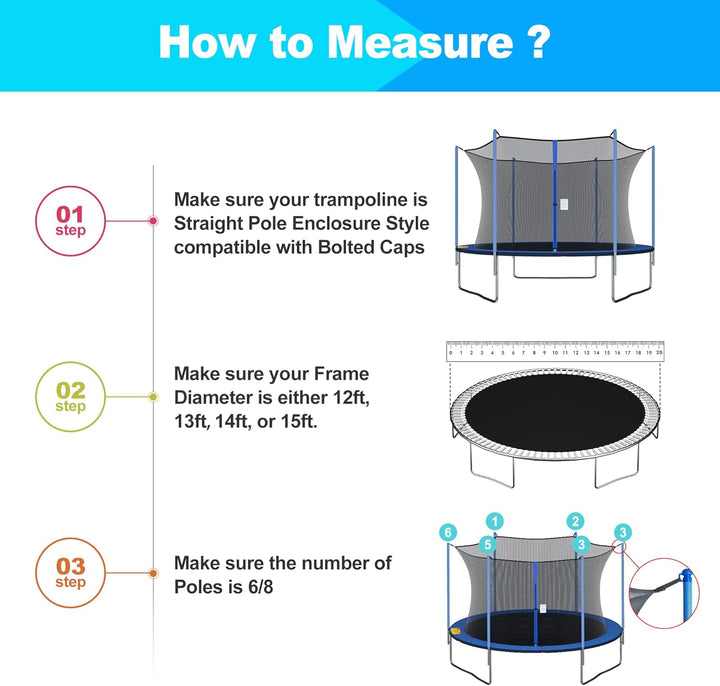 How to Measure ?

01 step

Make sure your trampoline is Straight Pole Enclosure Style compatible with Bolted Caps

02 step

Make sure your Frame Diameter is either 12ft, 13ft, 14ft, or 15ft.

0 1 2 3 4 5 6 7 8 9 10 11 12 13 14 15 16 17 18 19 20

03 step

Make sure the number of Poles is 6/8

6 1 2 3 5 3