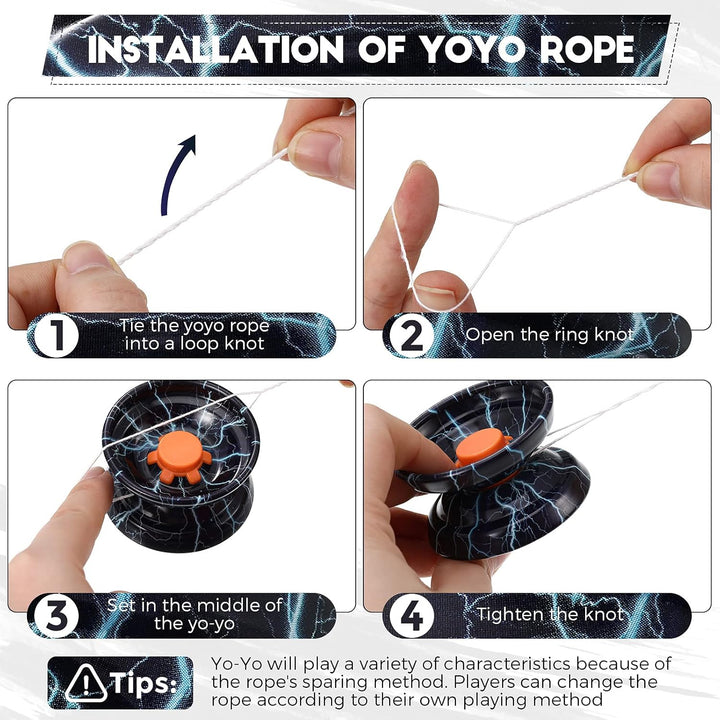 INSTALLATION OF YOYO ROPE

1 Tie the yoyo rope into a loop knot

2 Open the ring knot

3 Set in the middle of the yo-yo

4 Tighten the knot

Tips: Yo-Yo will play a variety of characteristics because of the rope's sparing method. Players can change the rope according to their own playing method