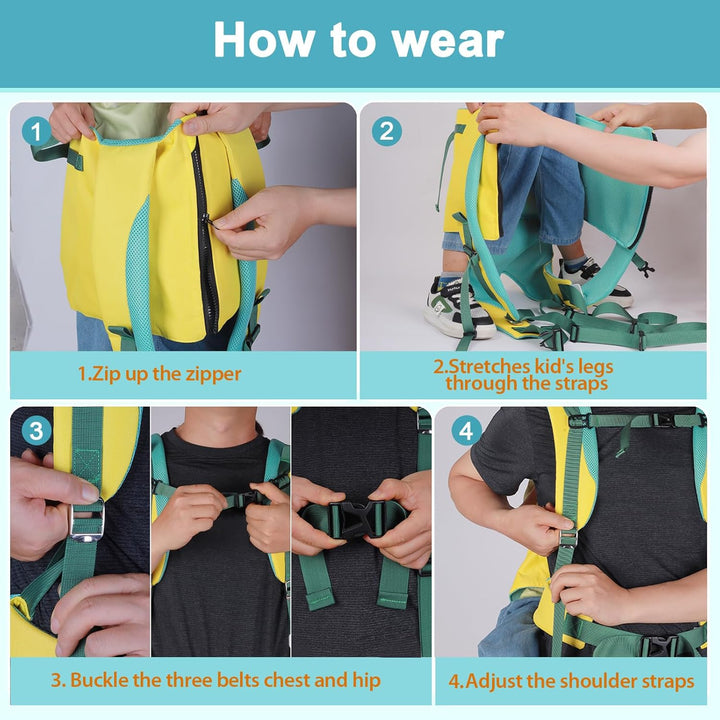 How to wear

1

1.Zip up the zipper

2

2.Stretches kid's legs through the straps

3

3. Buckle the three belts chest and hip

4

4.Adjust the shoulder straps