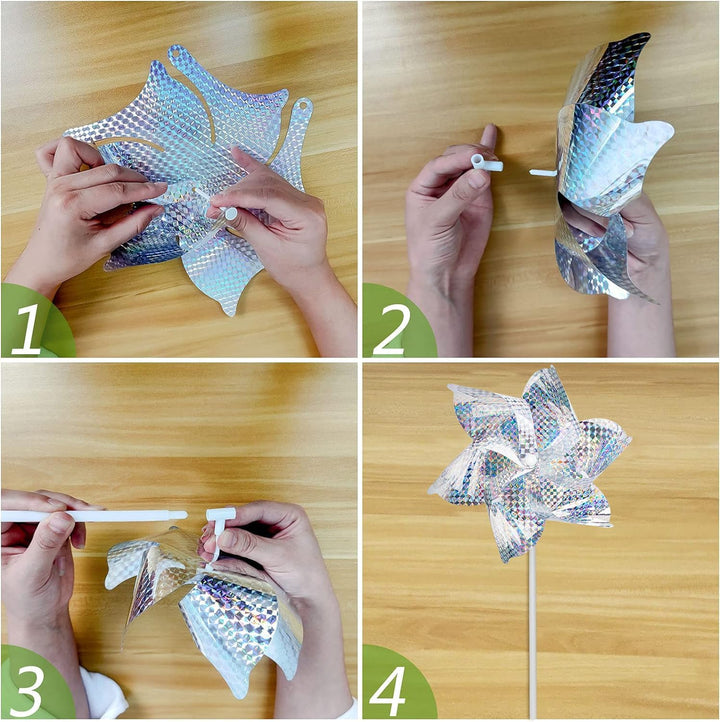 1

2

3

4