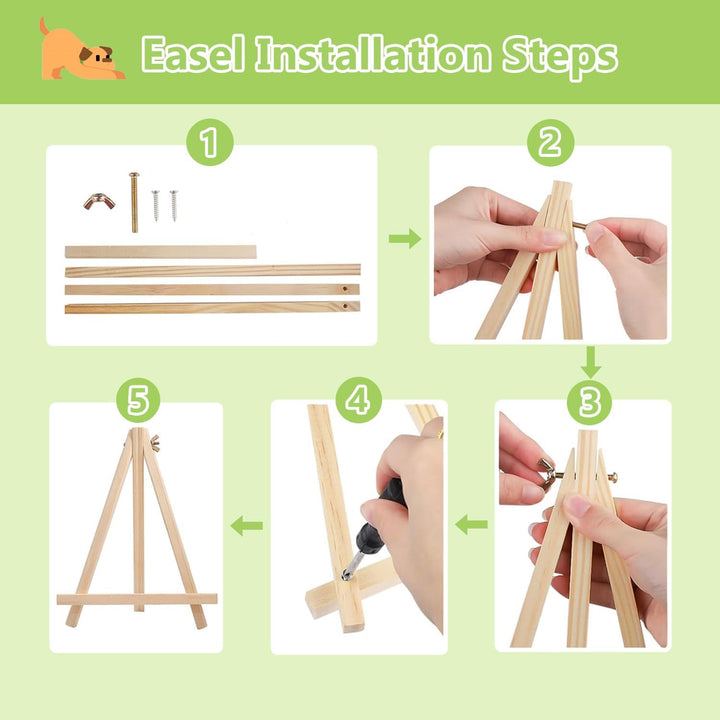 Easel Installation Steps

1

2

3

4

5