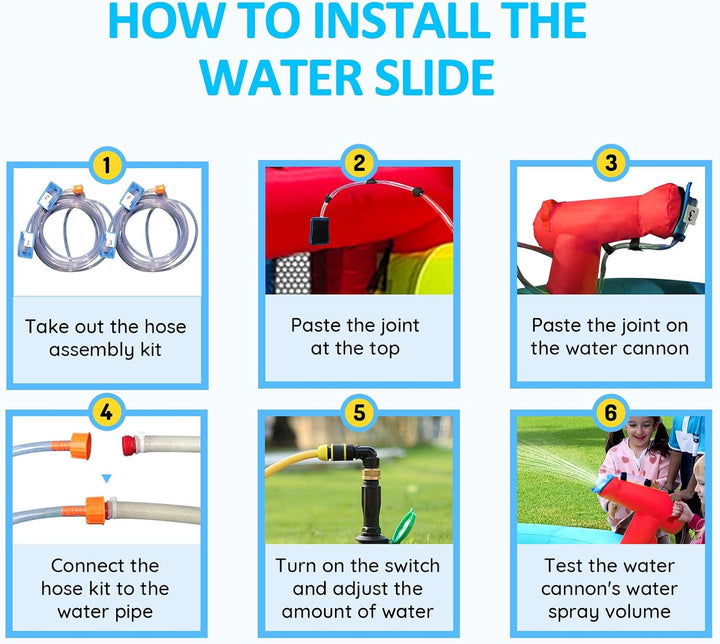 HOW TO INSTALL THE WATER SLIDE

1

Take out the hose assembly kit

2

Paste the joint at the top

3

Paste the joint on the water cannon

4

Connect the hose kit to the water pipe

5

Turn on the switch and adjust the amount of water

6

Test the water cannon's water spray volume