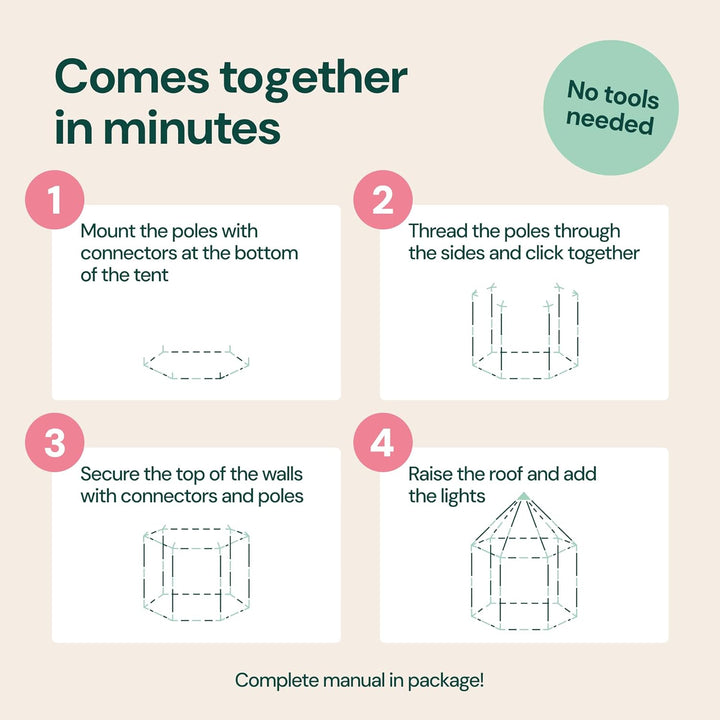 Comes together in minutes

No tools needed

1
Mount the poles with connectors at the bottom of the tent

2
Thread the poles through the sides and click together

3
Secure the top of the walls with connectors and poles

4
Raise the roof and add the lights

Complete manual in package!