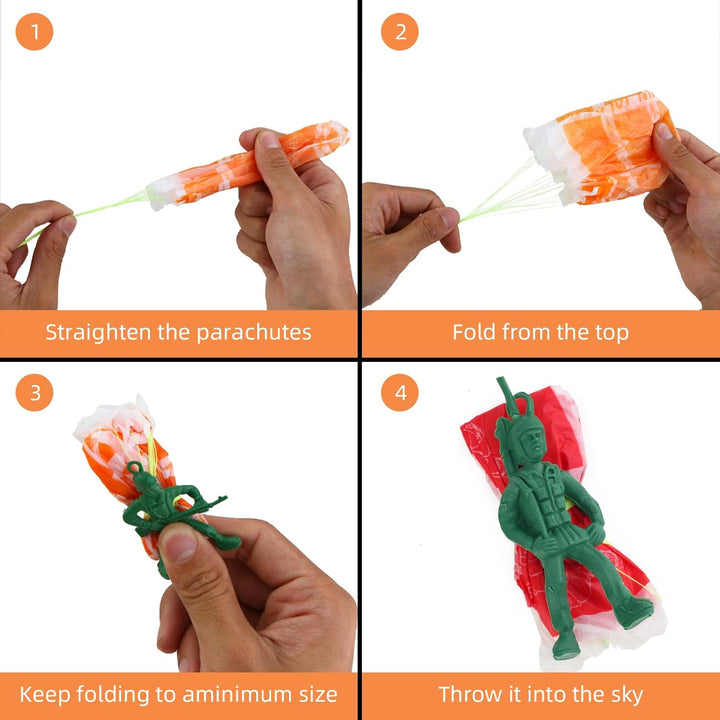 1

Straighten the parachutes

2

Fold from the top

3

Keep folding to aminimum size

4

Throw it into the sky