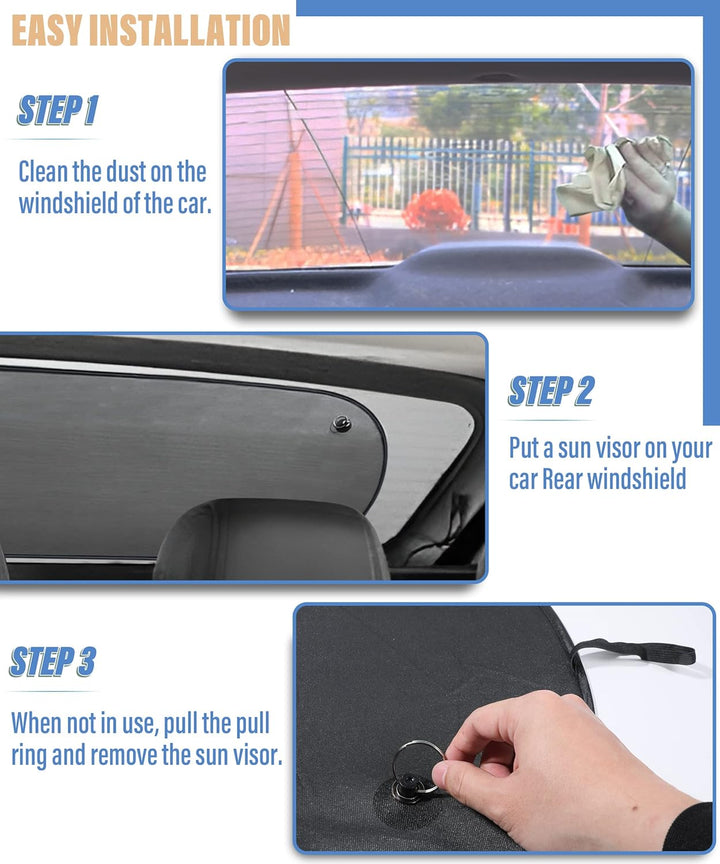 EASY INSTALLATION

STEP 1

Clean the dust on the windshield of the car.

STEP 2

Put a sun visor on your car Rear windshield

STEP 3

When not in use, pull the pull ring and remove the sun visor.