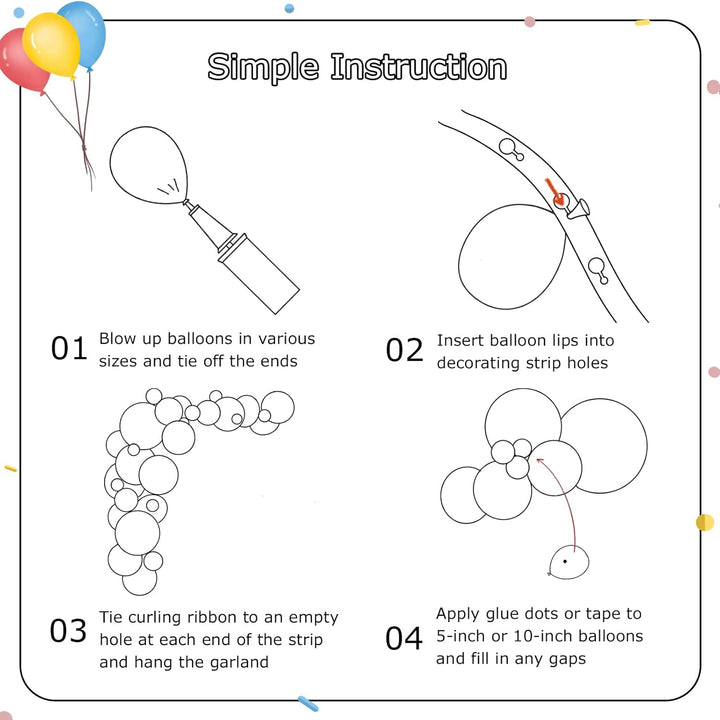 Simple Instruction

01 Blow up balloons in various sizes and tie off the ends

02 Insert balloon lips into decorating strip holes

03 Tie curling ribbon to an empty hole at each end of the strip and hang the garland

04 Apply glue dots or tape to 5-inch or 10-inch balloons and fill in any gaps