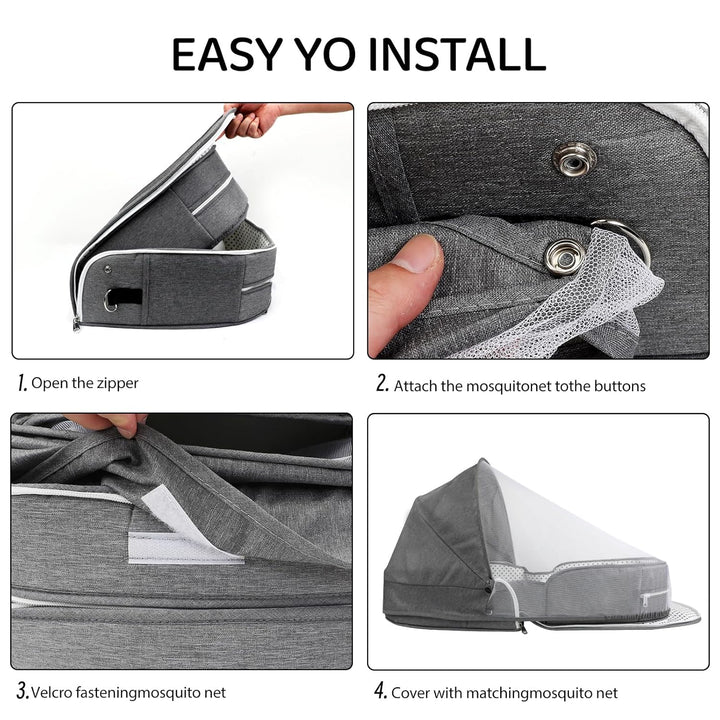 EASY YO INSTALL

1. Open the zipper

2. Attach the mosquitonet tothe buttons

3. Velcro fasteningmosquito net

4. Cover with matchingmosquito net