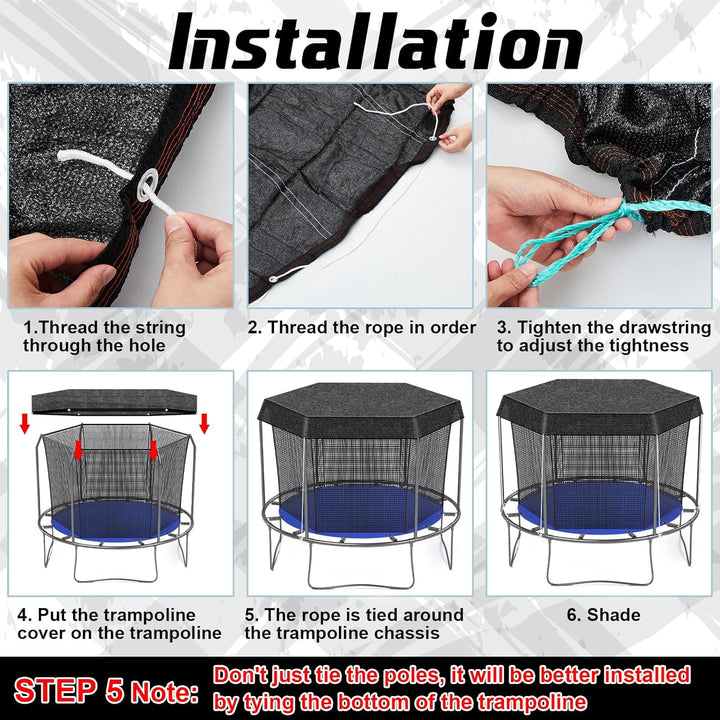 Installation

1.Thread the string through the hole

2. Thread the rope in order

3. Tighten the drawstring to adjust the tightness

4. Put the trampoline cover on the trampoline

5. The rope is tied around the trampoline chassis

6. Shade

STEP 5 Note: Don't just tie the poles, it will be better installed by tying the bottom of the trampoline