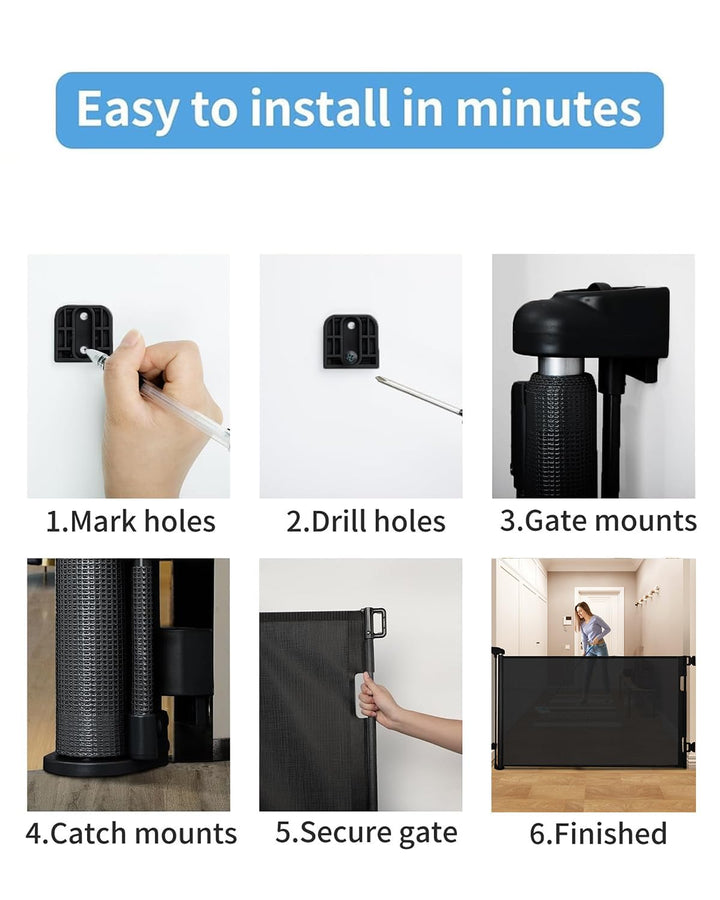 Easy to install in minutes

1.Mark holes

2.Drill holes

3.Gate mounts

4.Catch mounts

5.Secure gate

6.Finished