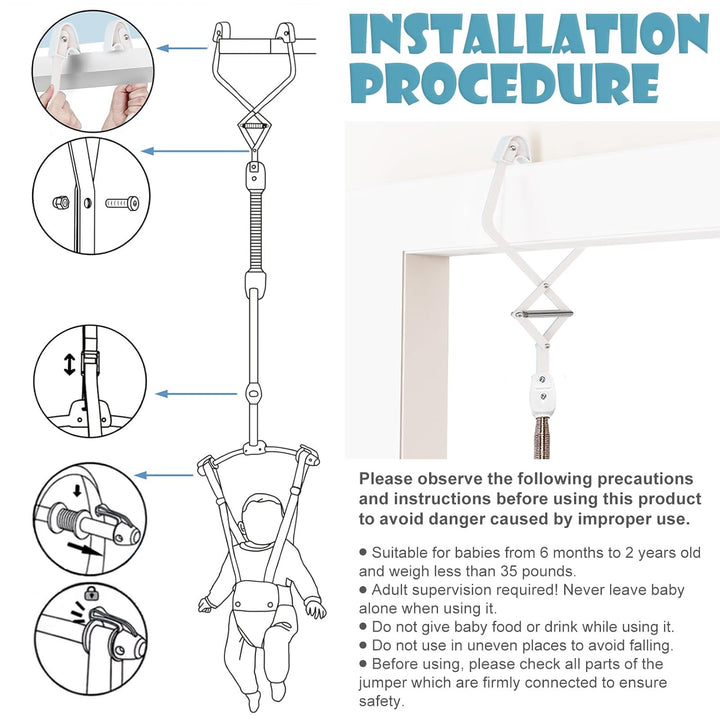 INSTALLATION PROCEDURE

Please observe the following precautions and instructions before using this product to avoid danger caused by improper use.

● Suitable for babies from 6 months to 2 years old and weigh less than 35 pounds.
● Adult supervision required! Never leave baby alone when using it.
● Do not give baby food or drink while using it.
● Do not use in uneven places to avoid falling.
● Before using, please check all parts of the jumper which are firmly connected to ensure safety.