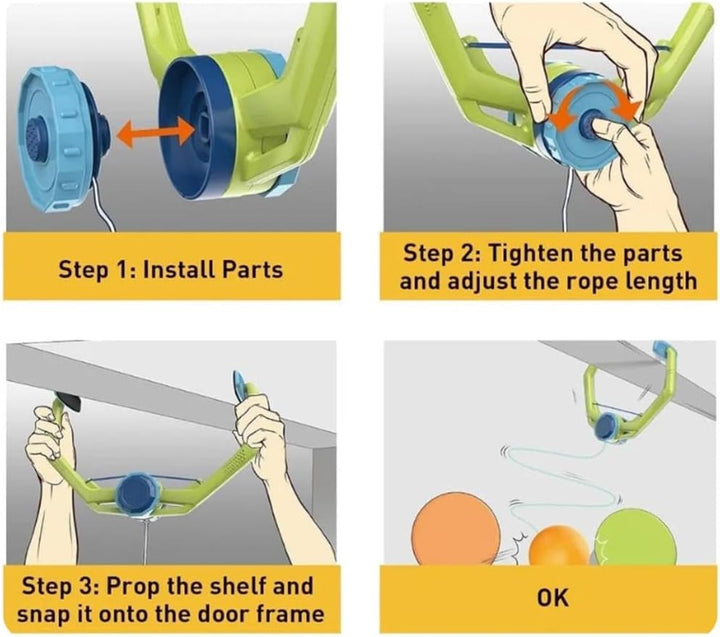 Step 1: Install Parts

Step 2: Tighten the parts and adjust the rope length

Step 3: Prop the shelf and snap it onto the door frame

OK