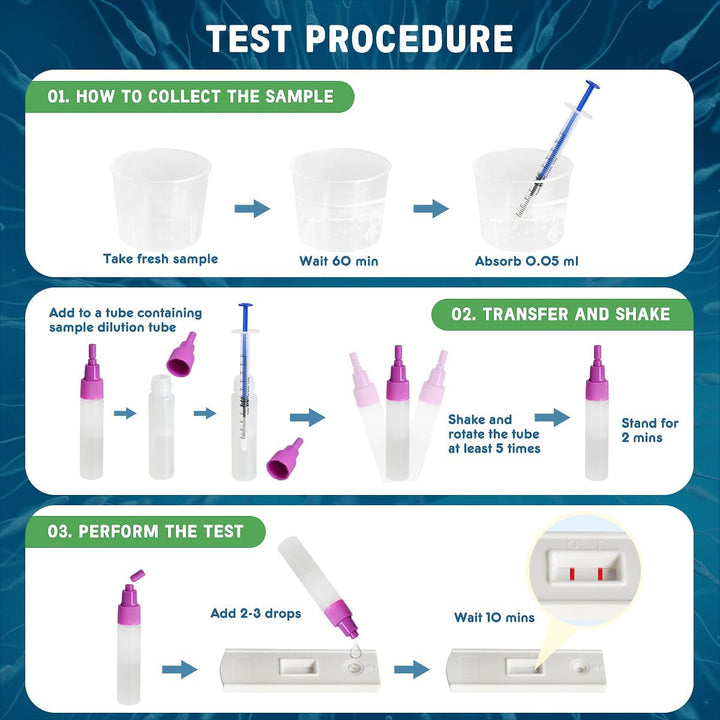 TEST PROCEDURE

01. HOW TO COLLECT THE SAMPLE

Take fresh sample

Wait 60 min

Absorb 0.05 ml

Add to a tube containing sample dilution tube

02. TRANSFER AND SHAKE

Shake and rotate the tube at least 5 times

Stand for 2 mins

03. PERFORM THE TEST

Add 2-3 drops

Wait 10 mins

C T