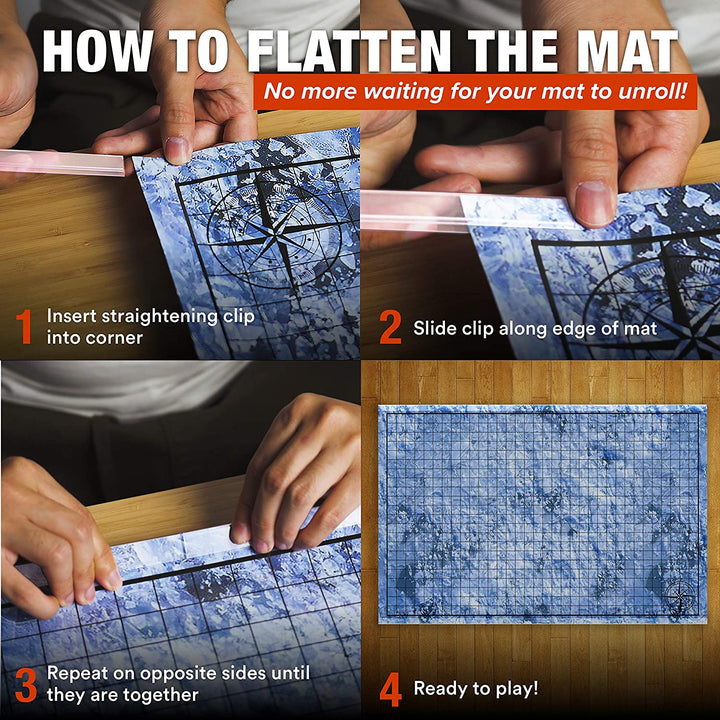 HOW TO FLATTEN THE MAT

No more waiting for your mat to unroll!

1 Insert straightening clip into corner

2 Slide clip along edge of mat

3 Repeat on opposite sides until they are together

4 Ready to play!