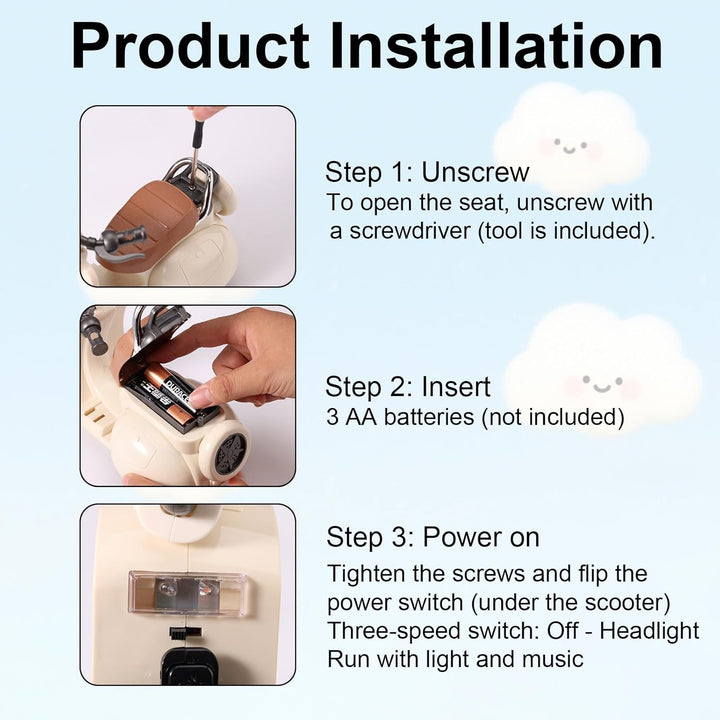 Product Installation

Step 1: Unscrew
To open the seat, unscrew with a screwdriver (tool is included).

DURACELL

Step 2: Insert
3 AA batteries (not included)

Step 3: Power on
Tighten the screws and flip the power switch (under the scooter)
Three-speed switch: Off - Headlight
Run with light and music