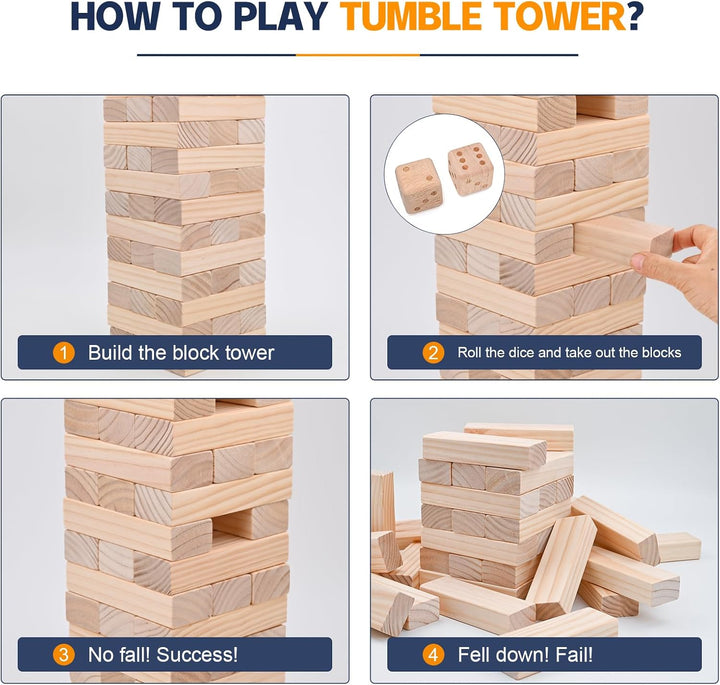 HOW TO PLAY TUMBLE TOWER?

1 Build the block tower

2 Roll the dice and take out the blocks

3 No fall! Success!

4 Fell down! Fail!