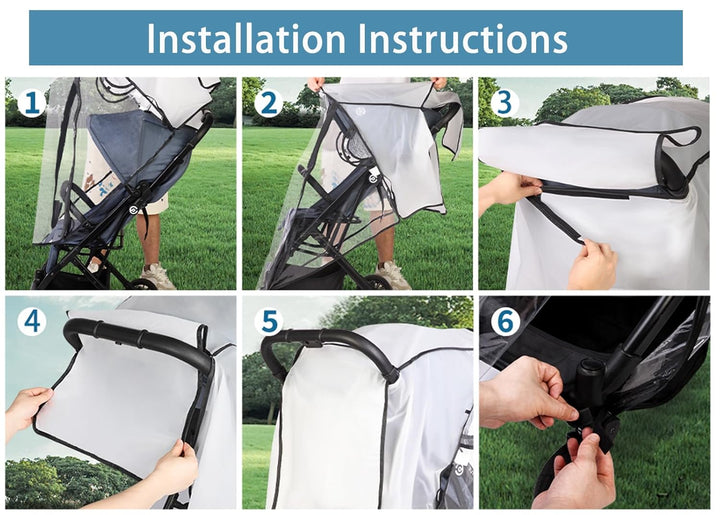 Installation Instructions

1

2

3

4

5

6