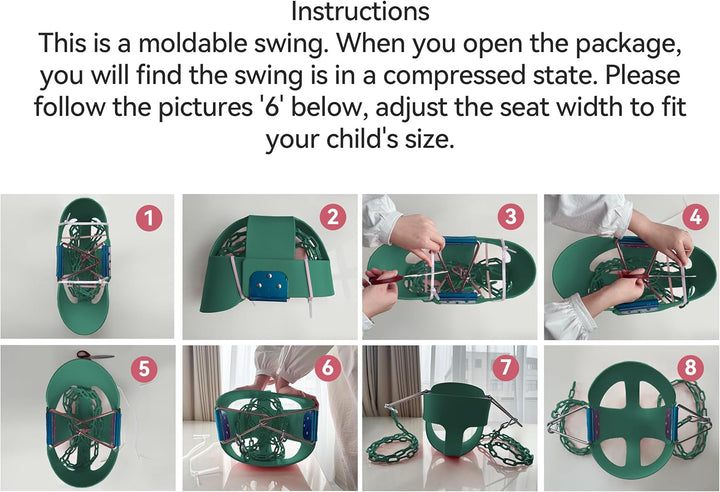 Instructions
This is a moldable swing. When you open the package, you will find the swing is in a compressed state. Please follow the pictures '6' below, adjust the seat width to fit your child's size.

1
2
3
4
5
6
7
8