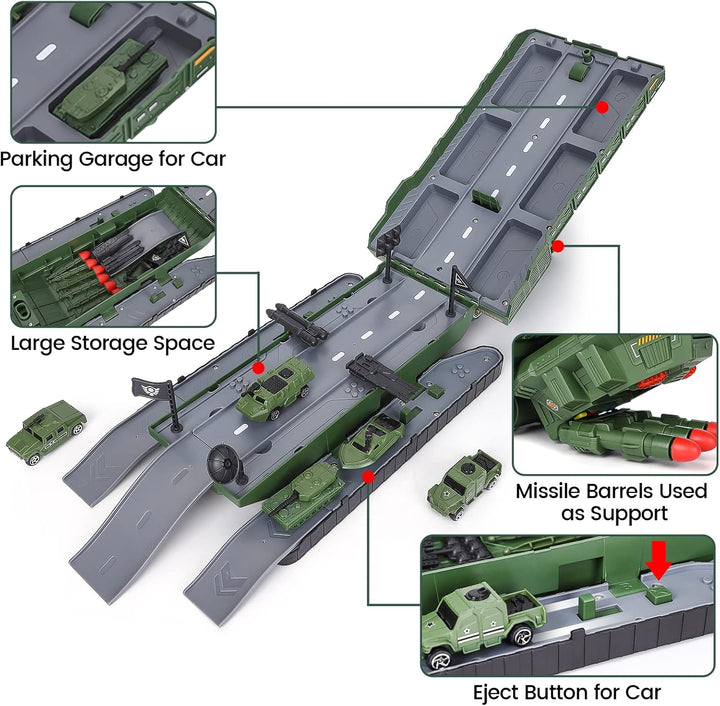 Parking Garage for Car

Large Storage Space

Missile Barrels Used as Support

Eject Button for Car