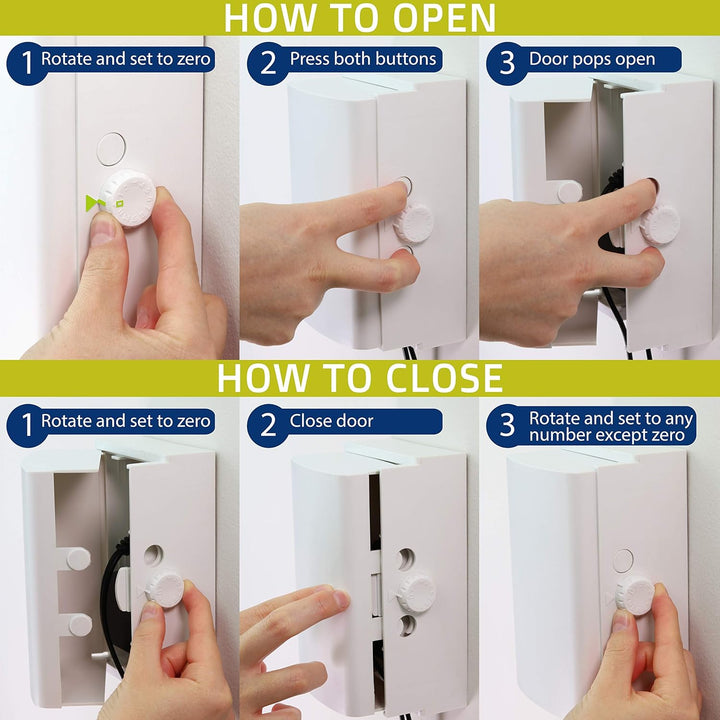 HOW TO OPEN

1 Rotate and set to zero

2 Press both buttons

3 Door pops open

HOW TO CLOSE

1 Rotate and set to zero

2 Close door

3 Rotate and set to any number except zero