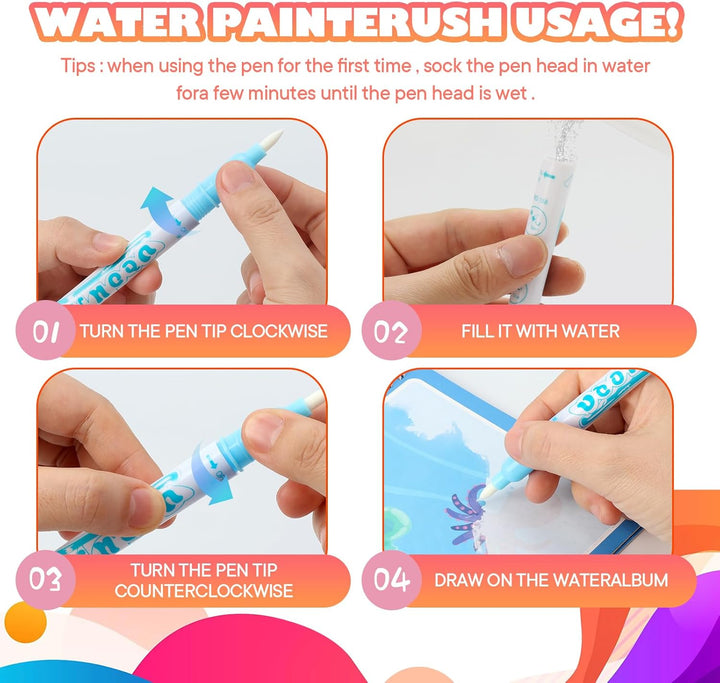 WATER PAINTERUSH USAGE!

Tips : when using the pen for the first time , sock the pen head in water fora few minutes until the pen head is wet .

01 TURN THE PEN TIP CLOCKWISE

02 FILL IT WITH WATER

03 TURN THE PEN TIP COUNTERCLOCKWISE

04 DRAW ON THE WATERALBUM