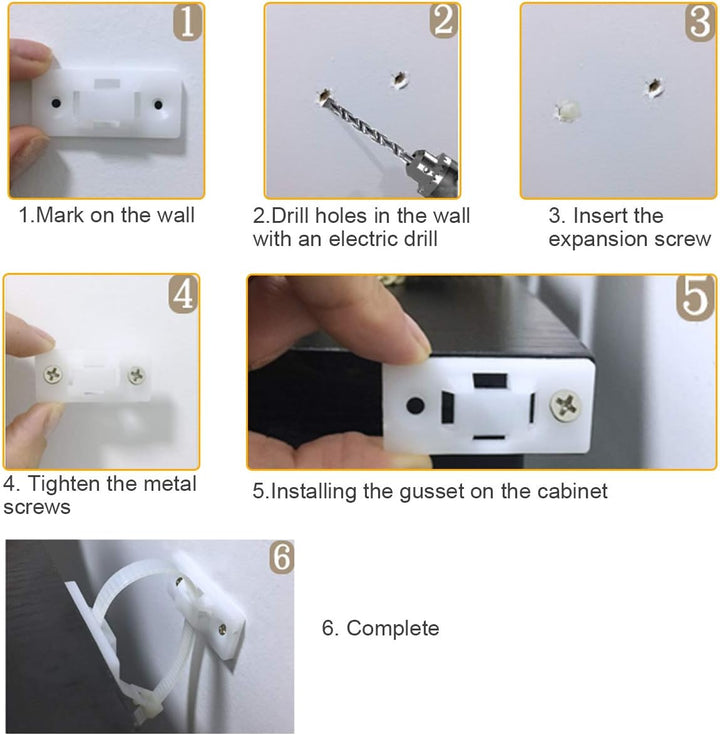 1

1.Mark on the wall

2

2.Drill holes in the wall with an electric drill

3

3. Insert the expansion screw

4

4. Tighten the metal screws

5

5.Installing the gusset on the cabinet

6

6. Complete