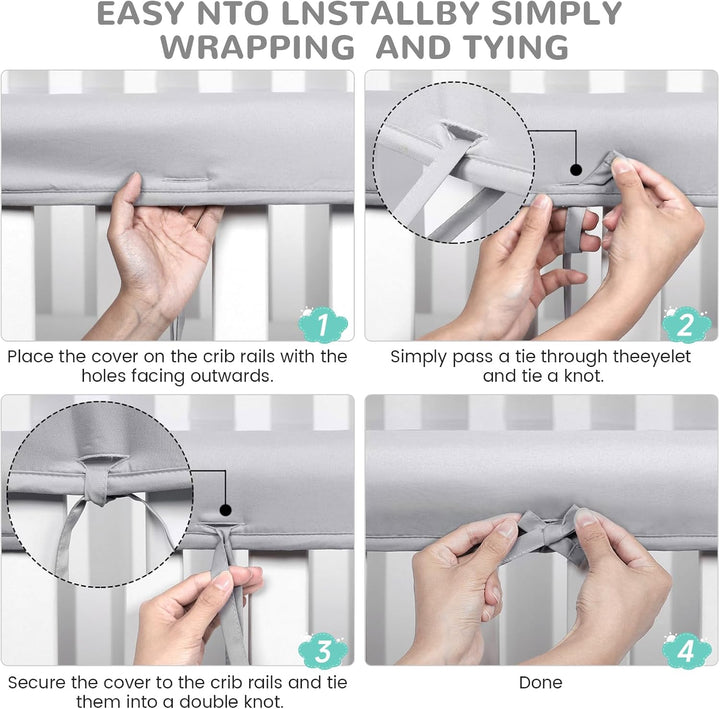 EASY NTO LNSTALLBY SIMPLY WRAPPING AND TYING

1

Place the cover on the crib rails with the holes facing outwards.

2

Simply pass a tie through theeyelet and tie a knot.

3

Secure the cover to the crib rails and tie them into a double knot.

4

Done