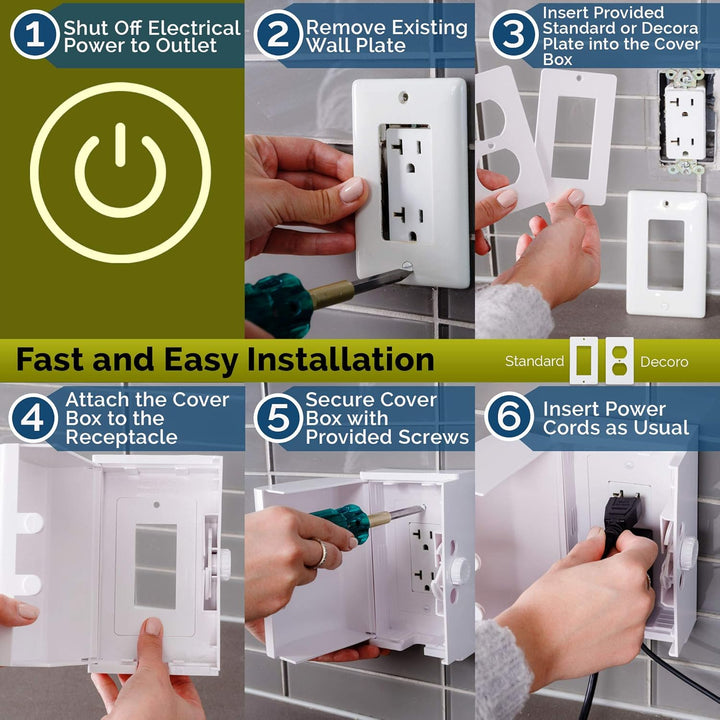 1 Shut Off Electrical Power to Outlet

2 Remove Existing Wall Plate

3 Insert Provided Standard or Decora Plate into the Cover Box

Fast and Easy Installation

Standard Decoro

4 Attach the Cover Box to the Receptacle

5 Secure Cover Box with Provided Screws

6 Insert Power Cords as Usual