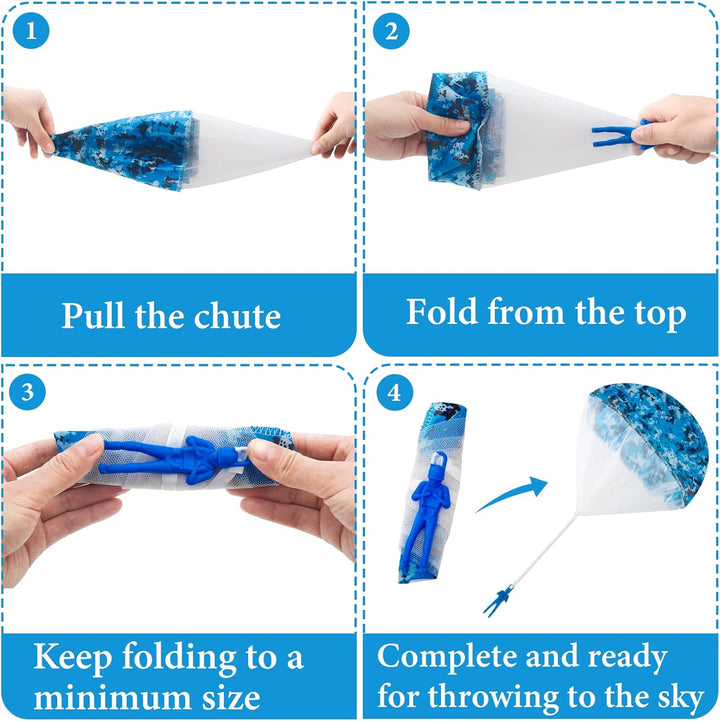 1

Pull the chute

2

Fold from the top

3

Keep folding to a minimum size

4

Complete and ready for throwing to the sky