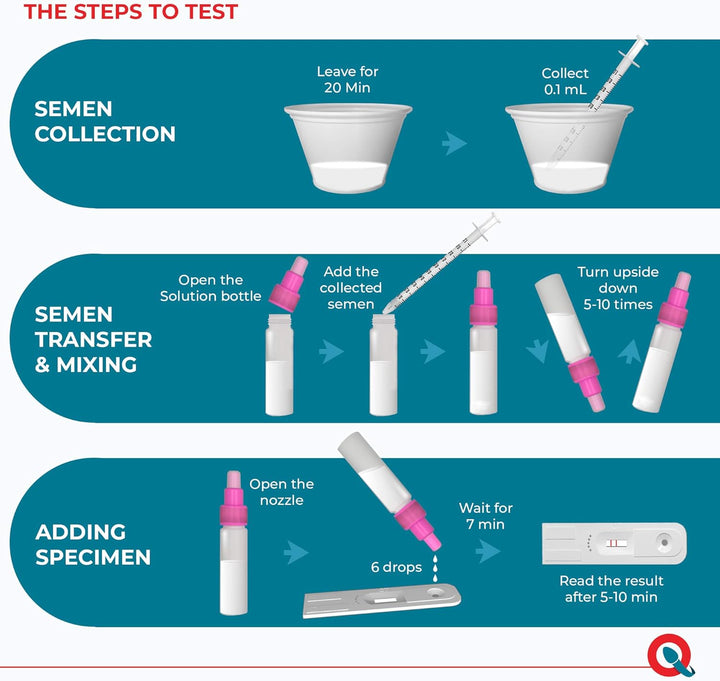 THE STEPS TO TEST

SEMEN COLLECTION

Leave for 20 Min

Collect 0.1 mL

SEMEN TRANSFER & MIXING

Open the Solution bottle

Add the collected semen

Turn upside down 5-10 times

ADDING SPECIMEN

Open the nozzle

6 drops

Wait for 7 min

Read the result after 5-10 min